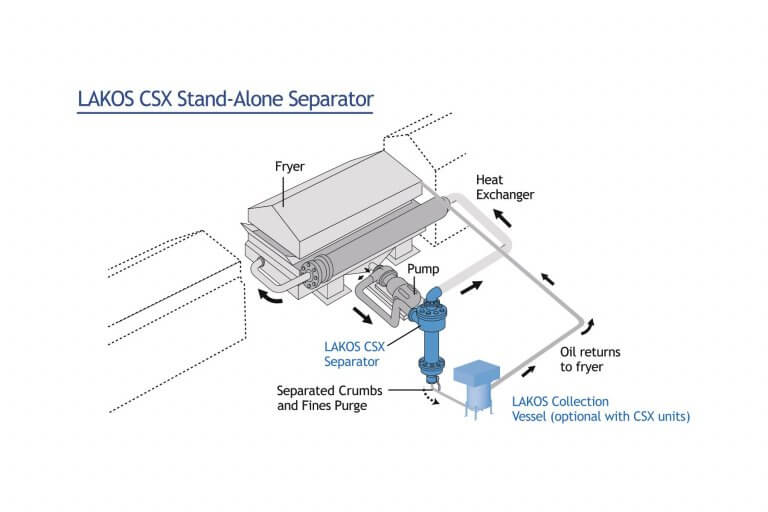 LAKOS CSX Stand-Alone Separator

Fryer

Heat Exchanger

Pump

LAKOS CSX Separator

Oil returns to fryer

Separated Crumbs and Fines Purge

LAKOS Collection Vessel (optional with CSX units)